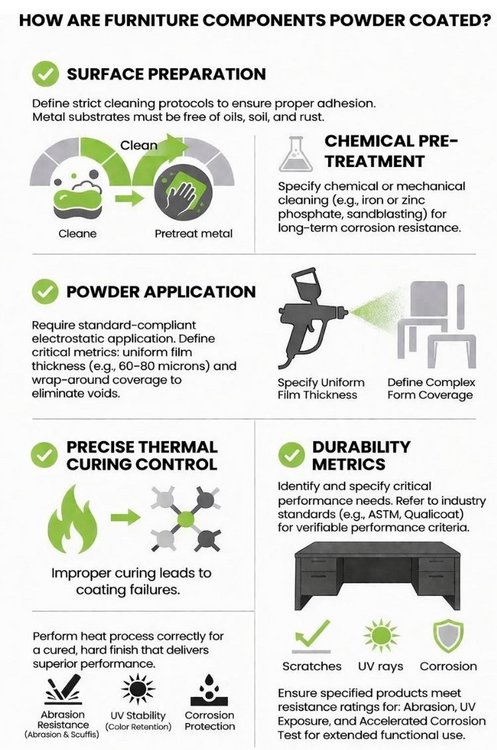 HOW ARE FURNITURE COMPONENTS POWDER COATED?

SURFACE PREPARATION

Define strict cleaning protocols to ensure proper adhesion. Metal substrates must be free of oils, soil, and rust.

Clean

Cleane

Pretreat metal

CHEMICAL PRE-TREATMENT

Specify chemical or mechanical cleaning (e.g., iron or zinc phosphate, sandblasting) for long-term corrosion resistance.

POWDER APPLICATION

Require standard-compliant electrostatic application. Define critical metrics: uniform film thickness (e.g., 60-80 microns) and wrap-around coverage to eliminate voids.

Specify Uniform Film Thickness

Define Complex Form Coverage

PRECISE THERMAL CURING CONTROL

Improper curing leads to coating failures.

Perform heat process correctly for a cured, hard finish that delivers superior performance.

Abrasion Resistance (Abrasion & Scuffis)

UV Stability (Color Retention)

Corrosion Protection

DURABILITY METRICS

Identify and specify critical performance needs. Refer to industry standards (e.g., ASTM, Qualicoat) for verifiable performance criteria.

Scratches

UV rays

Corrosion

Ensure specified products meet resistance ratings for: Abrasion, UV Exposure, and Accelerated Corrosion Test for extended functional use.