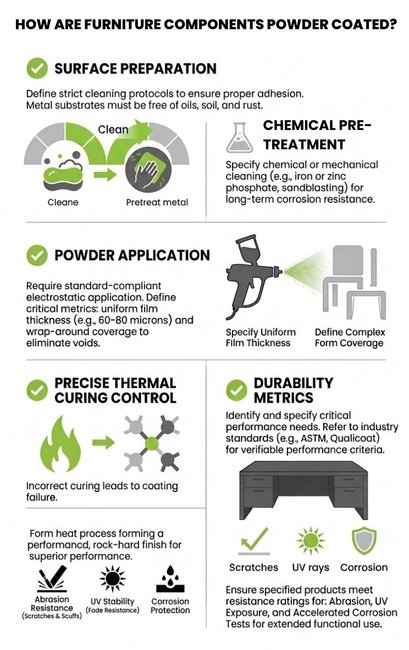 HOW ARE FURNITURE COMPONENTS POWDER COATED?

SURFACE PREPARATION

Define strict cleaning protocols to ensure proper adhesion. Metal substrates must be free of oils, soil, and rust.

Clean

Cleane

Pretreat metal

CHEMICAL PRE-TREATMENT

Specify chemical or mechanical cleaning (e.g., iron or zinc phosphate, sandblasting) for long-term corrosion resistance.

POWDER APPLICATION

Require standard-compliant electrostatic application. Define critical metrics: uniform film thickness (e.g., 60-80 microns) and wrap-around coverage to eliminate voids.

Specify Uniform Film Thickness

Define Complex Form Coverage

PRECISE THERMAL CURING CONTROL

Incorrect curing leads to coating failure.

Form heat process forming a performancd, rock-hard finish for superior performance.

Abrasion Resistance (Scratches & Scuffs)

UV Stability (Fade Resistance)

Corrosion Protection

DURABILITY METRICS

Identify and specify critical performance needs. Refer to industry standards (e.g., ASTM, Qualicoat) for verifiable performance criteria.

Scratches

UV rays

Corrosion

Ensure specified products meet resistance ratings for: Abrasion, UV Exposure, and Accelerated Corrosion Tests for extended functional use.